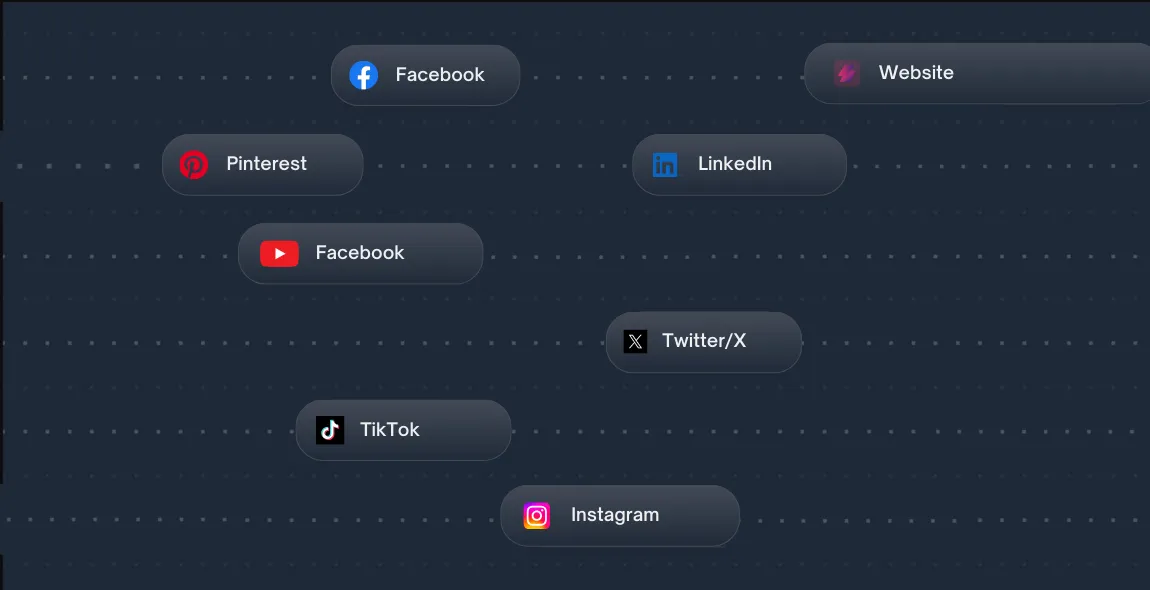 Facebook

Website

Pinterest

LinkedIn

Facebook

Twitter/X

TikTok

Instagram